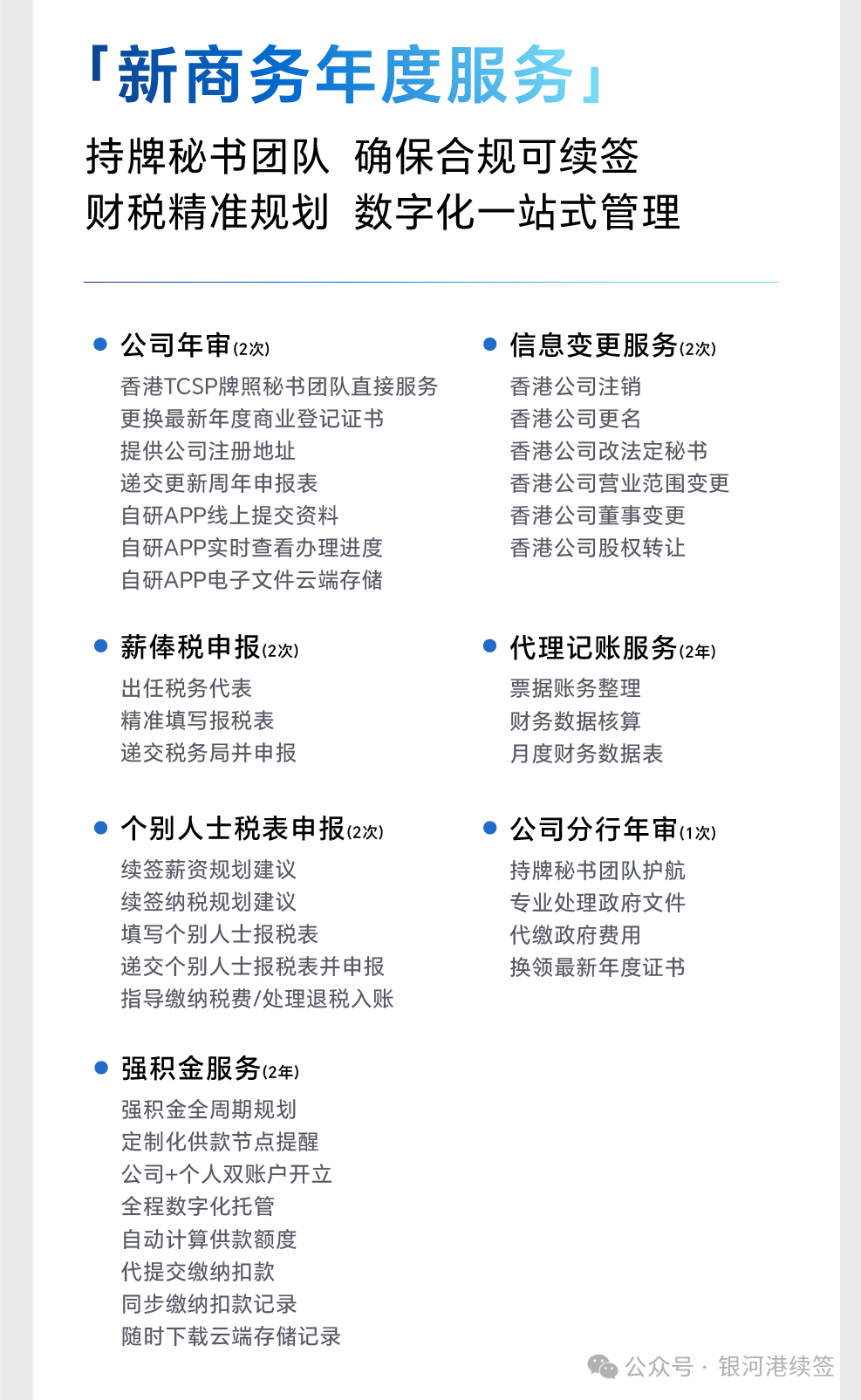 「新商务年度服务」

持牌秘书团队 确保合规可续签
财税精准规划 数字化一站式管理

• 公司年审(2次)
香港TCSP牌照秘书团队直接服务
更换最新年度商业登记证书
提供公司注册地址
递交更新周年申报表
自研APP线上提交资料
自研APP实时查看办理进度
自研APP电子文件云端存储

• 薪俸税申报(2次)
出任税务代表
精准填写报税表
递交税务局并申报

• 个别人士税表申报(2次)
续签薪资规划建议
续签纳税规划建议
填写个别人士报税表
递交个别人士报税表并申报
指导缴纳税费/处理退税入账

• 强积金服务(2年)
强积金全周期规划
定制化供款节点提醒
公司+个人双账户开立
全程数字化托管
自动计算供款额度
代提交缴纳扣款
同步缴纳扣款记录
随时下载云端存储记录

• 信息变更服务(2次)
香港公司注销
香港公司更名
香港公司改法定秘书
香港公司营业范围变更
香港公司董事变更
香港公司股权转让

• 代理记账服务(2年)
票据账务整理
财务数据核算
月度财务数据表

• 公司分行年审(1次)
持牌秘书团队护航
专业处理政府文件
代缴政府费用
换领最新年度证书

公众号 · 银河港续签